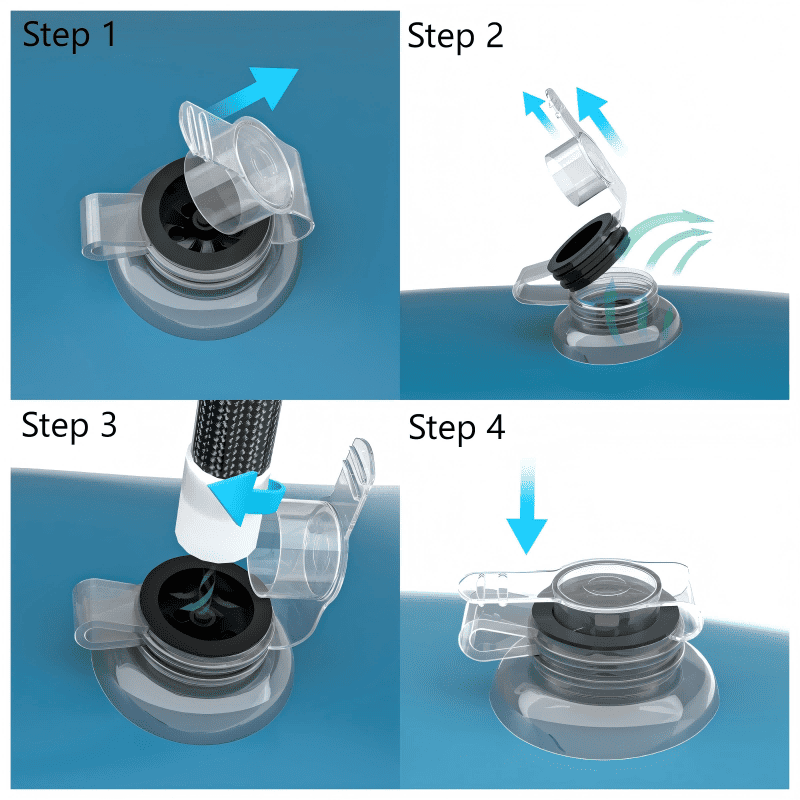 Step 1

Step 2

Step 3

Step 4