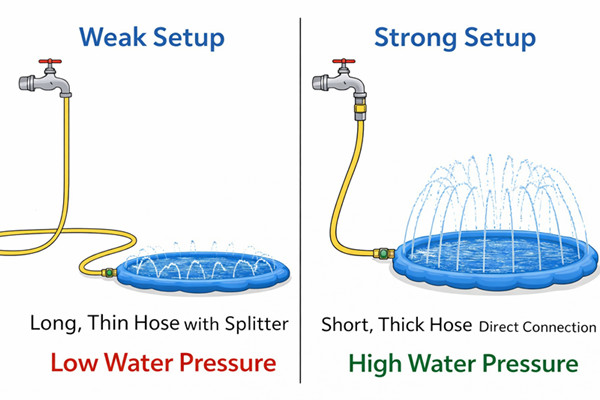 Weak Setup

Long, Thin Hose with Splitter

Low Water Pressure

Strong Setup

Short, Thick Hose Direct Connection

High Water Pressure